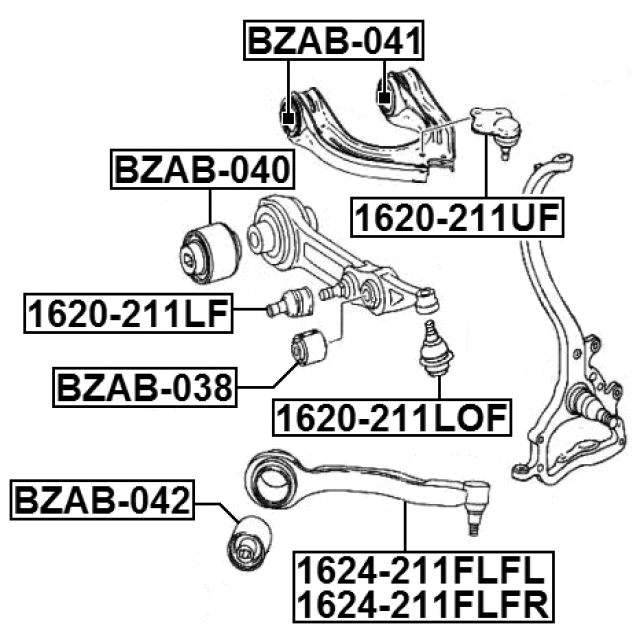 BZAB-041

BZAB-040

1620-211UF

1620-211LF

BZAB-038

1620-211LOF

BZAB-042

1624-211FLFL
1624-211FLFR